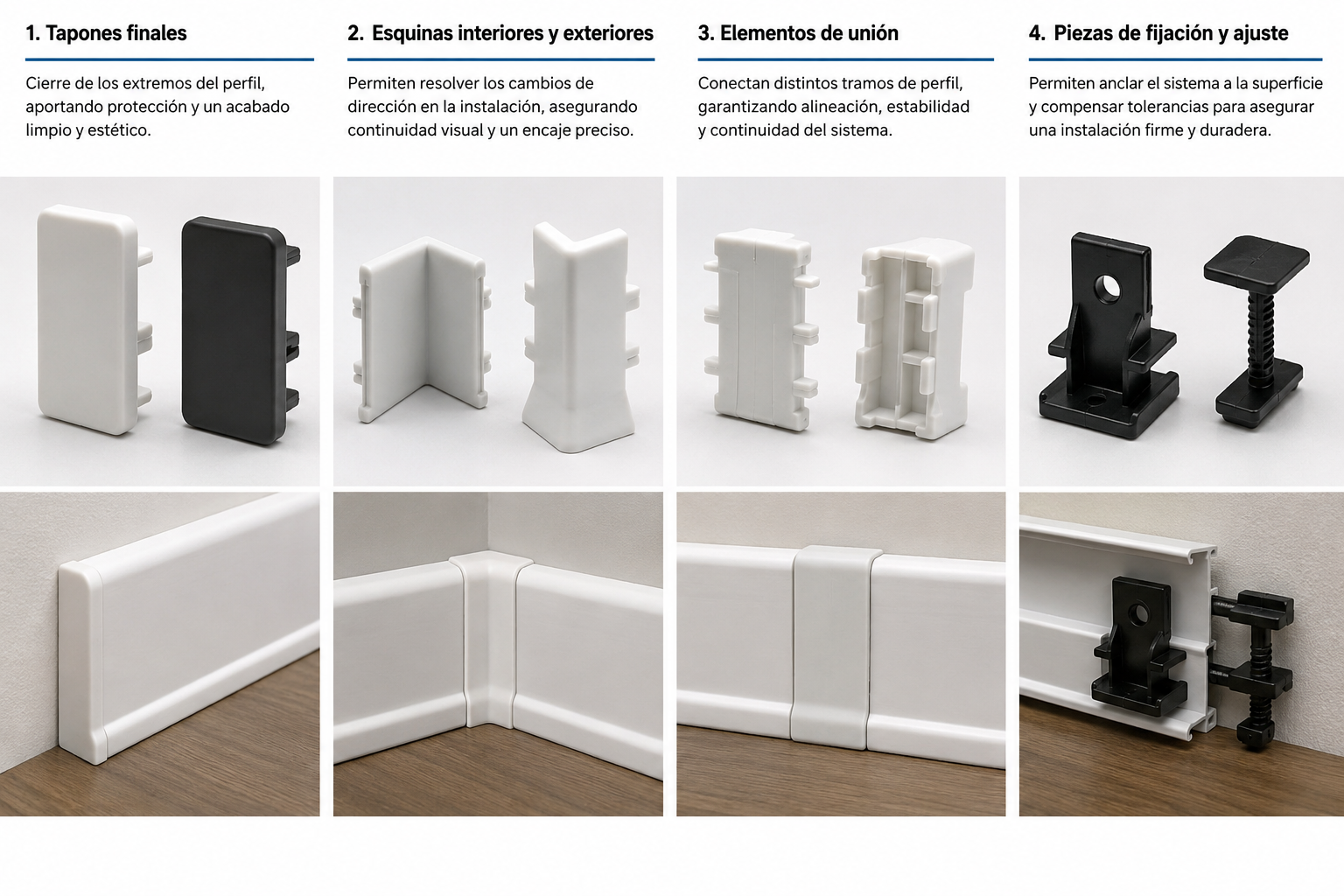 1. Tapones finales

Cierre de los extremos del perfil, aportando protección y un acabado limpio y estético.

2. Esquinas interiores y exteriores

Permiten resolver los cambios de dirección en la instalación, asegurando continuidad visual y un encaje preciso.

3. Elementos de unión

Conectan distintos tramos de perfil, garantizando alineación, estabilidad y continuidad del sistema.

4. Piezas de fijación y ajuste

Permiten anclar el sistema a la superficie y compensar tolerancias para asegurar una instalación firme y duradera.